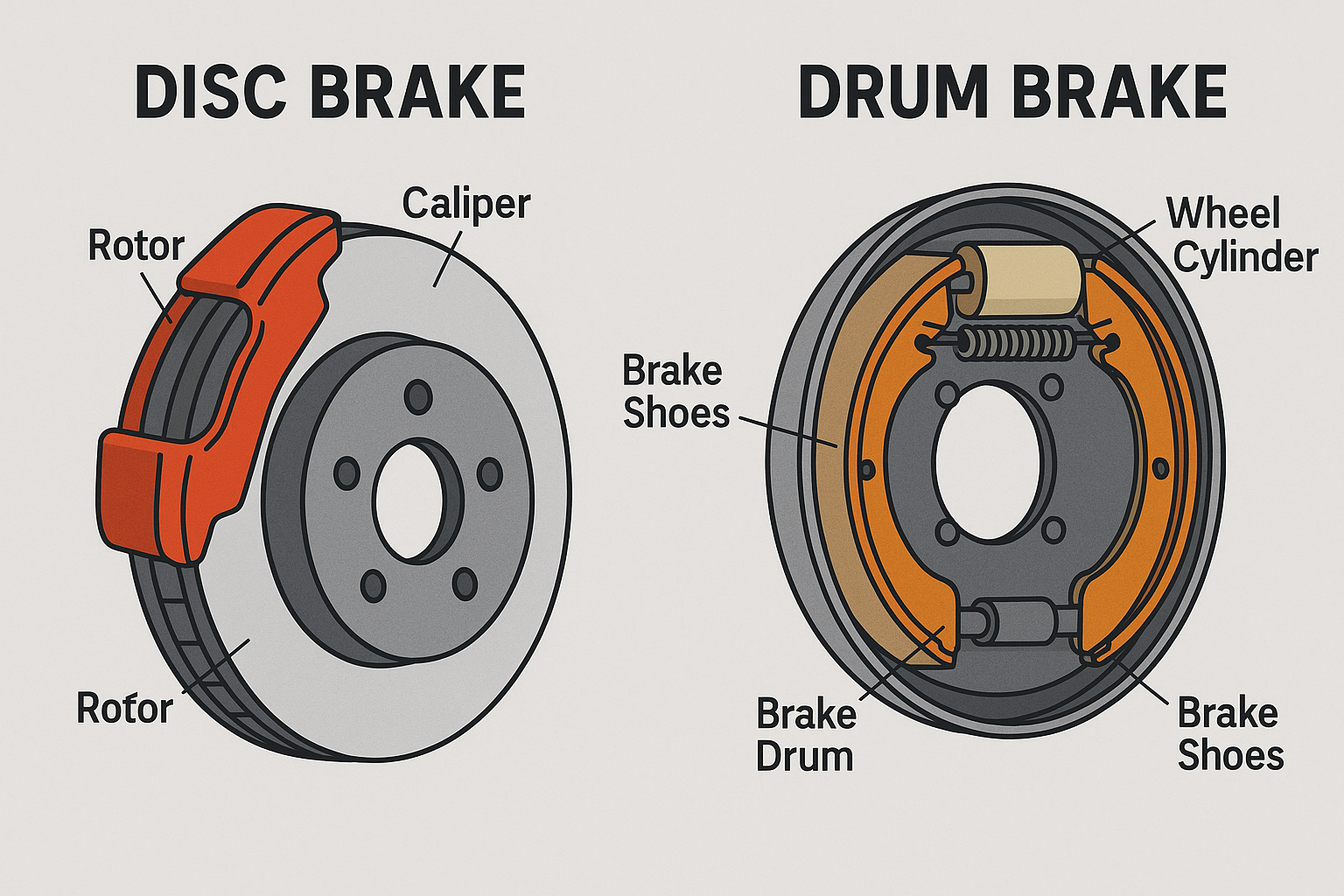 DISC BRAKE

Rotor

Caliper

Rotor

DRUM BRAKE

Wheel Cylinder

Brake Shoes

Brake Drum

Brake Shoes